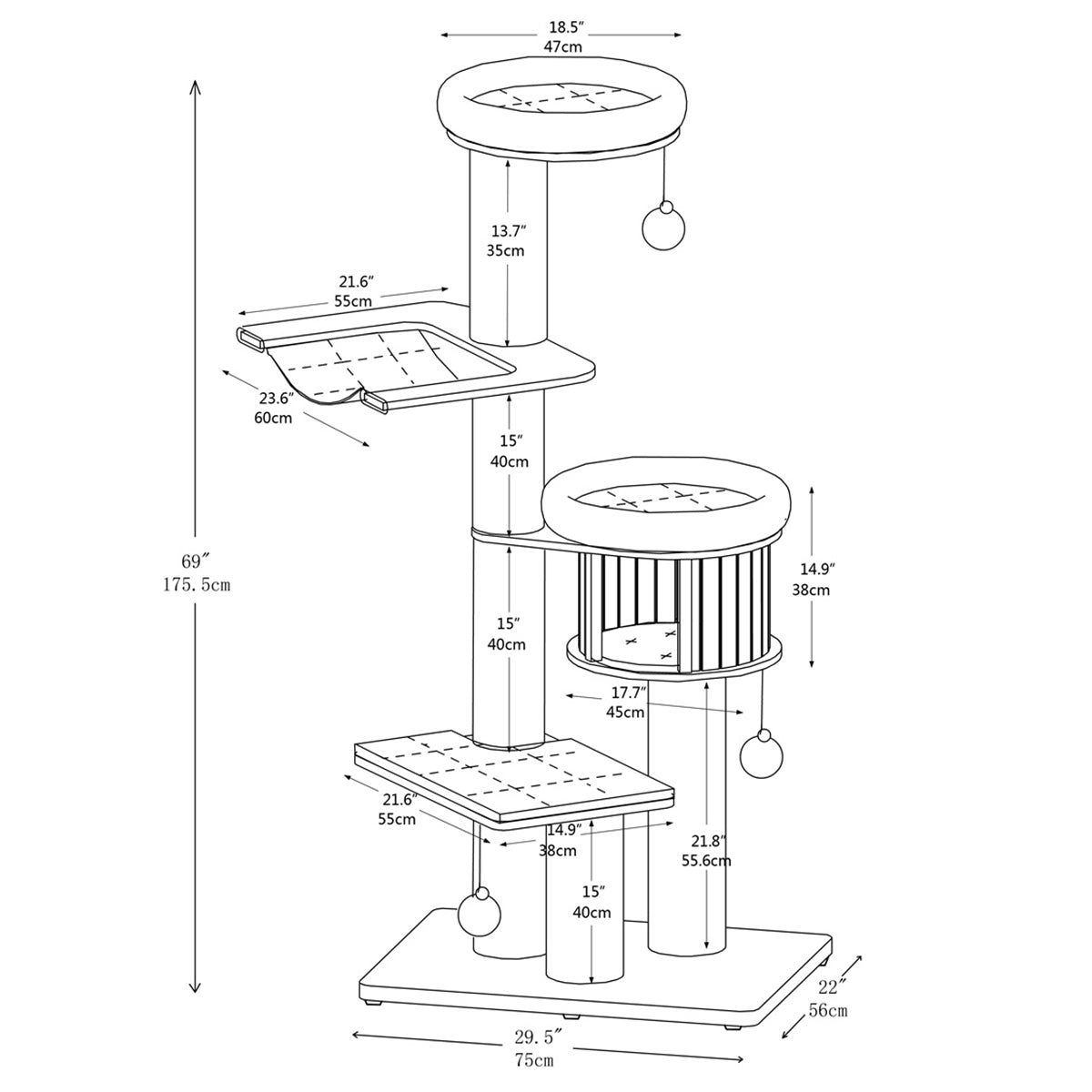 18.5″
47cm

13.7″
35cm

21.6″
55cm

23.6″
60cm

15″
40cm

69″
175.5cm

14.9″
38cm

15″
40cm

17.7″
45cm

21.6″
55cm

14.9″
38cm

21.8″
55.6cm

15″
40cm

22″
56cm

29.5″
75cm